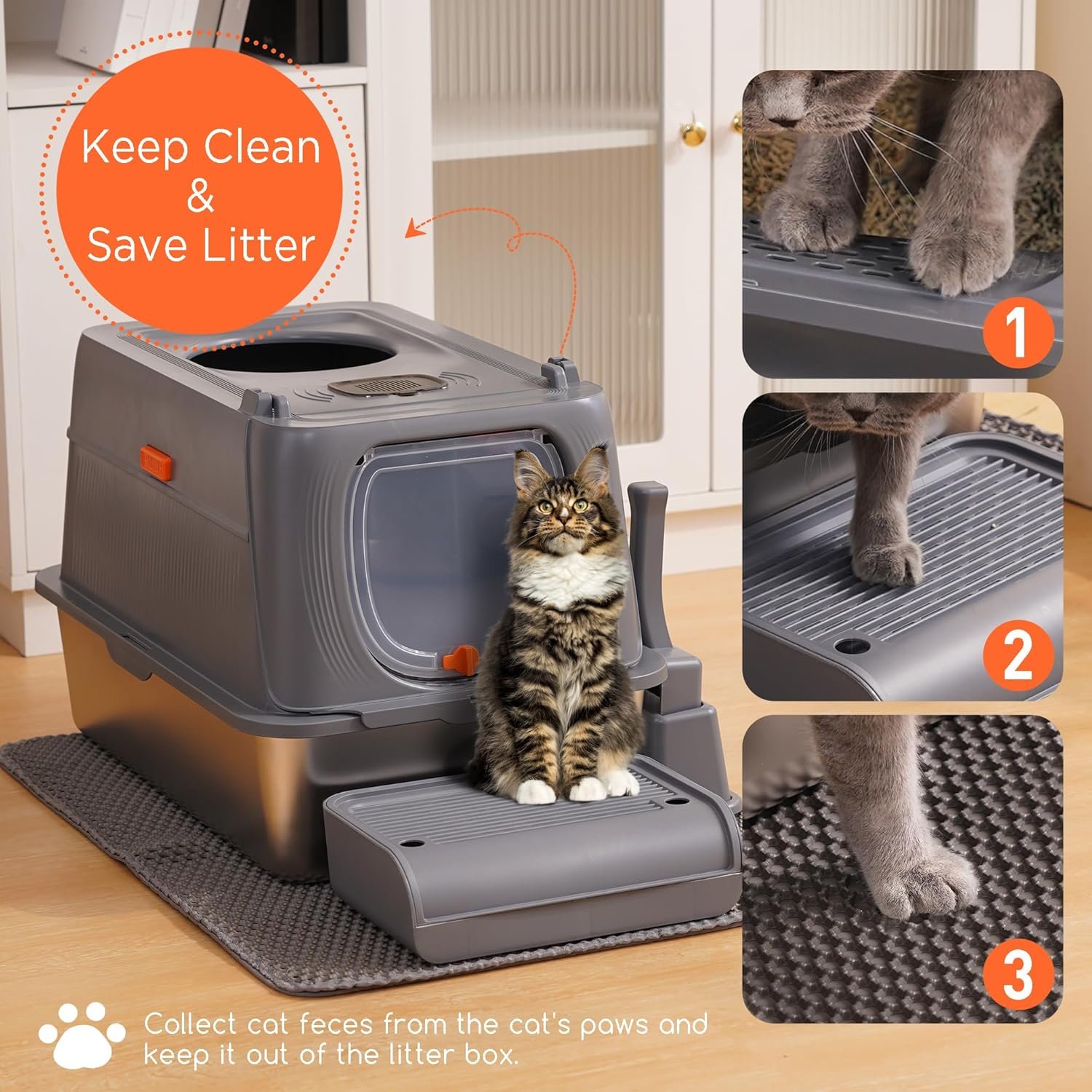 Keep Clean & Save Litter

1

2

3

Collect cat feces from the cat's paws and keep it out of the litter box.